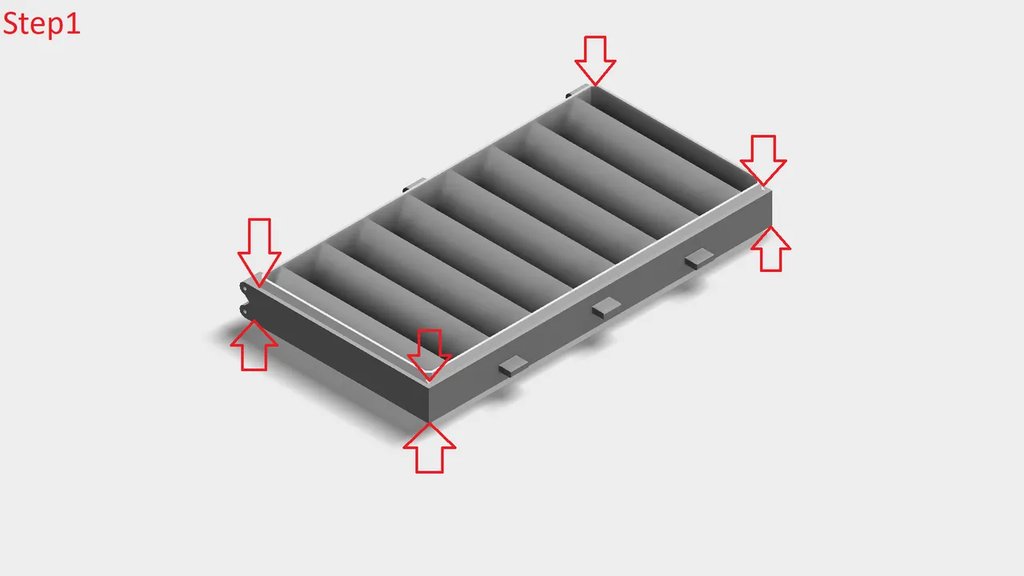 Step1