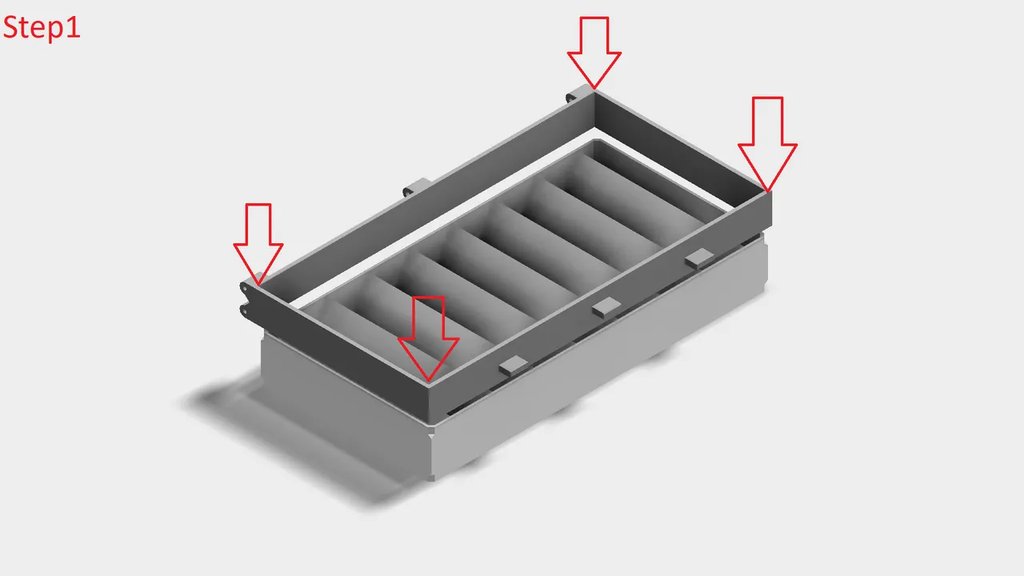 Step1